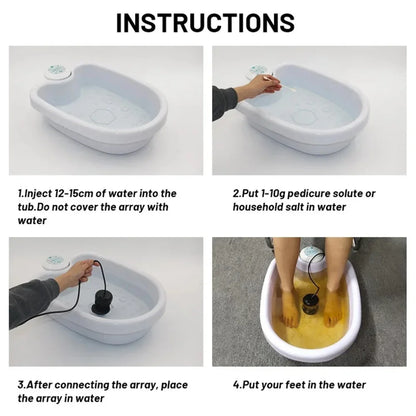 INSTRUCTIONS

1.Inject 12-15cm of water into the tub.Do not cover the array with water

2.Put 1-10g pedicure solute or household salt in water

3.After connecting the array, place the array in water

4.Put your feet in the water